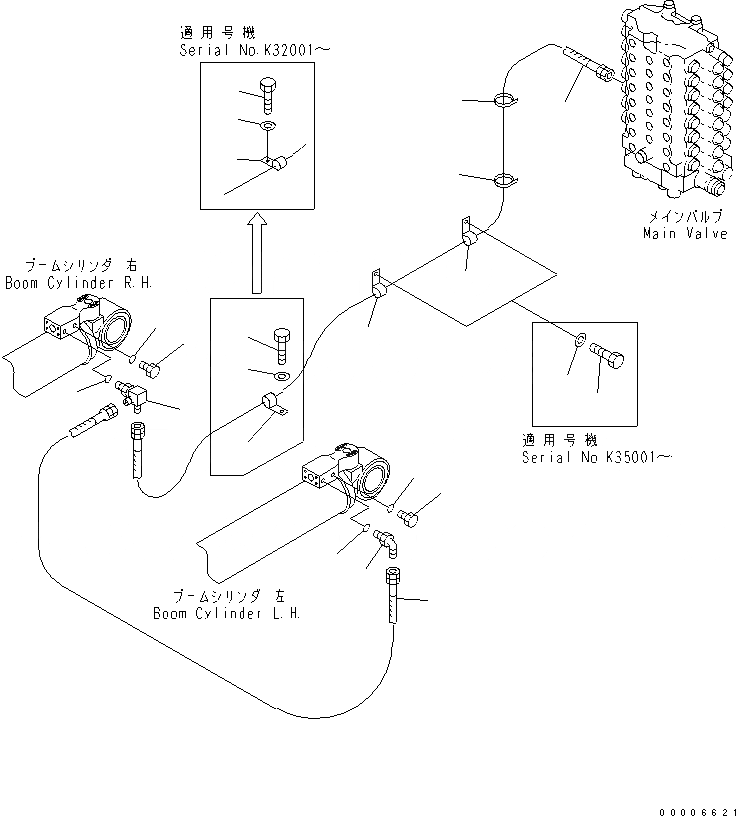 適用号機
Serial No.K32001～

メインバルブ
Main Valve

ブームシリンダ 右
Boom Cylinder R.H.

適用号機
Serial No K35001～

ブームシリンダ 左
Boom Cylinder L.H.

00006621