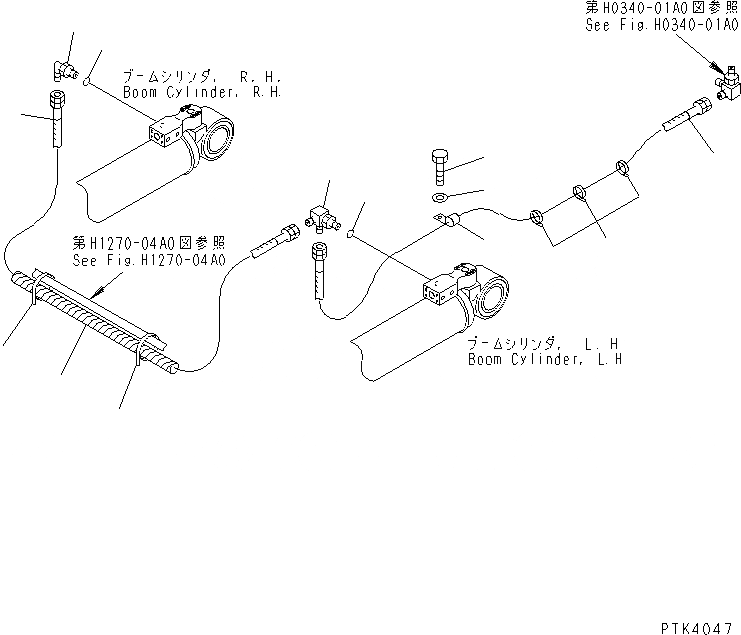 第H0340-01A0図参照
See Fig.H0340-01A0

ブームシリンダ, R.H.
Boom Cylinder, R.H.

第H1270-04A0図参照
See Fig.H1270-04A0

ブームシリンダ, L.H
Boom Cylinder, L.H

PTK4047