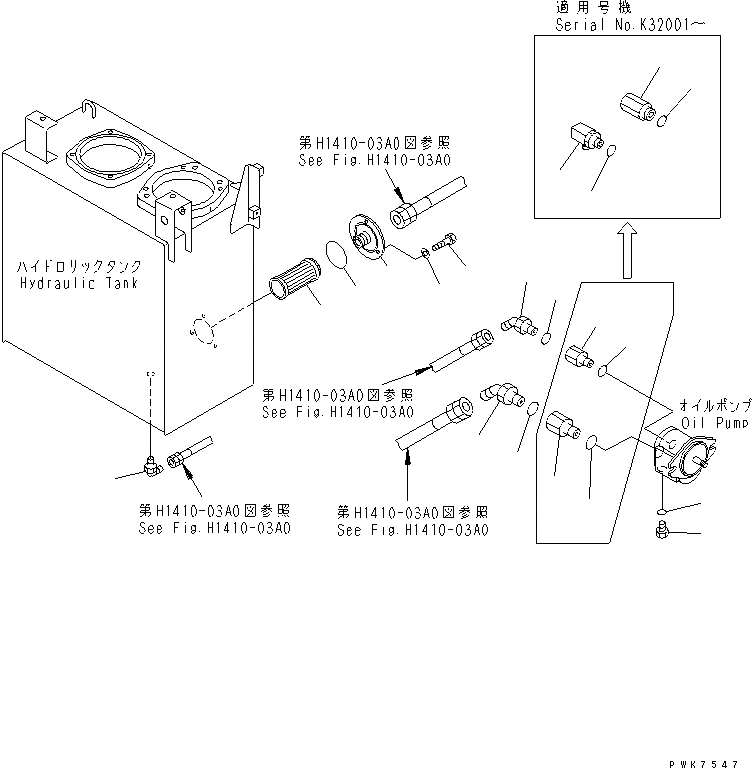 適用号機
Serial No.K32001～

第H1410-03A0図参照
See Fig.H1410-03A0

ハイドロリックタンク
Hydraulic Tank

第H1410-03A0図参照
See Fig.H1410-03A0

オイルポンプ
Oil Pump

第H1410-03A0図参照
See Fig.H1410-03A0

第H1410-03A0図参照
See Fig.H1410-03A0

PWK7547