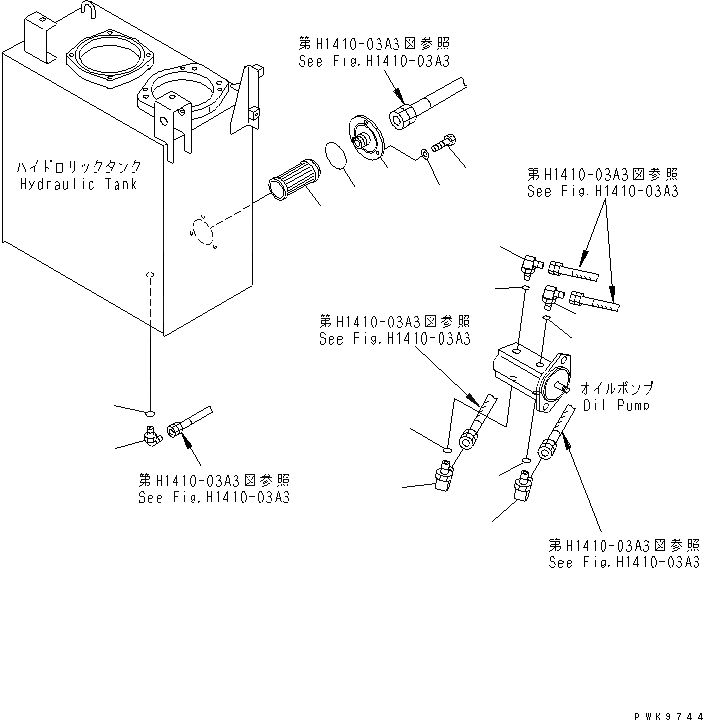 第H1410-03A3図参照
See Fig.H1410-03A3

ハイドロリックタンク
Hydraulic Tank

第H1410-03A3図参照
See Fig.H1410-03A3

第H1410-03A3図参照
See Fig.H1410-03A3

オイルポンプ
Oil Pump

第H1410-03A3図参照
See Fig.H1410-03A3

第H1410-03A3図参照
See Fig.H1410-03A3

PWK9744