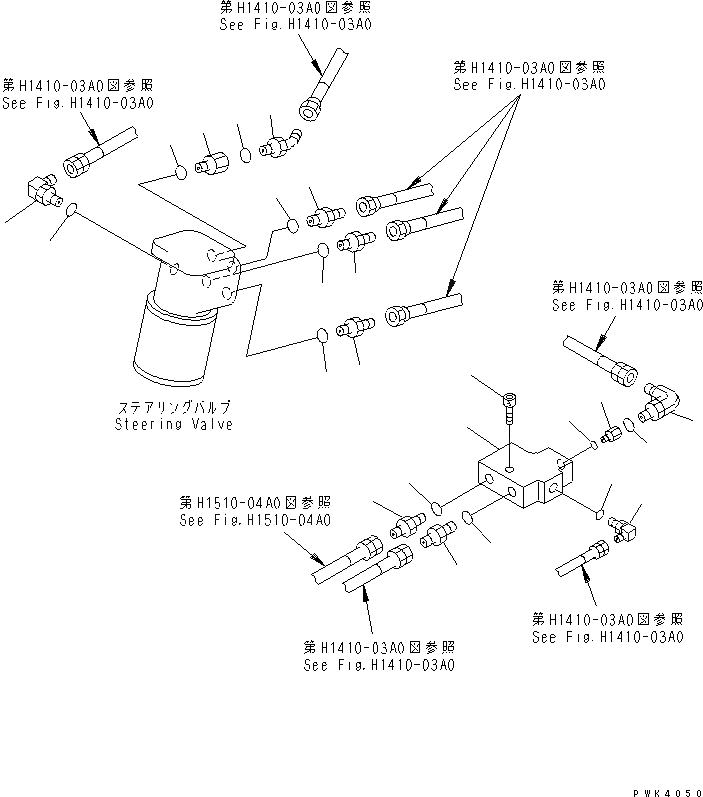 第H1410-03A0図参照
See Fig.H1410-03A0

第H1410-03A0図参照
See Fig.H1410-03A0

第H1410-03A0図参照
See Fig.H1410-03A0

第H1410-03A0図参照
See Fig.H1410-03A0

ステアリングバルブ
Steering Valve

第H1510-04A0図参照
See Fig.H1510-04A0

第H1410-03A0図参照
See Fig.H1410-03A0

第H1410-03A0図参照
See Fig.H1410-03A0

PWK4050