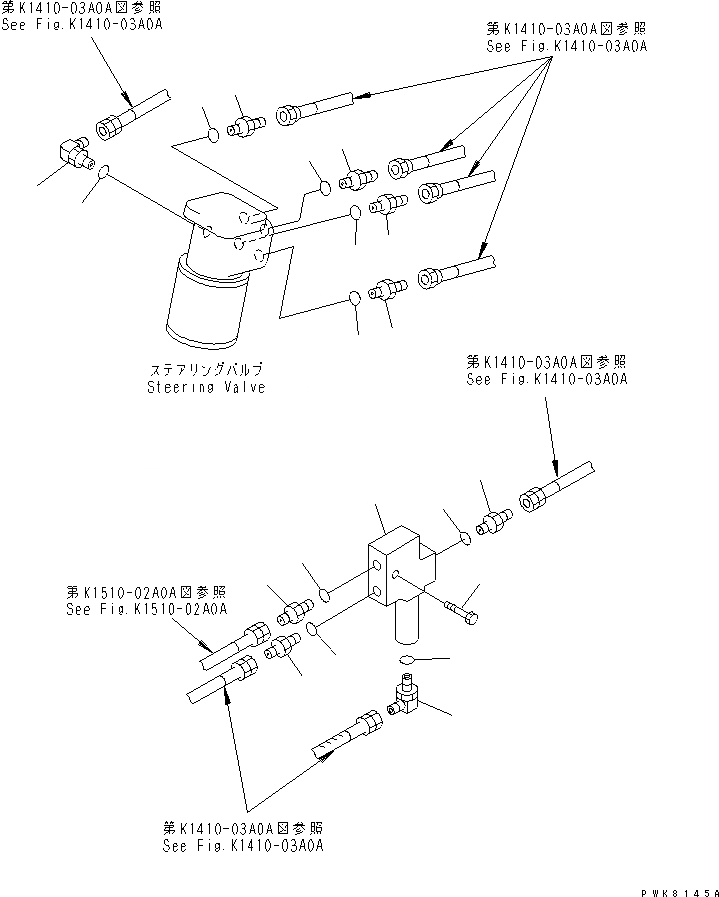 第K1410-03A0A図参照
See Fig.K1410-03A0A

第K1410-03A0A図参照
See Fig.K1410-03A0A

ステアリングバルブ
Steering Valve

第K1410-03A0A図参照
See Fig.K1410-03A0A

第K1510-02A0A図参照
See Fig.K1510-02A0A

第K1410-03A0A図参照
See Fig.K1410-03A0A

PWK8145A