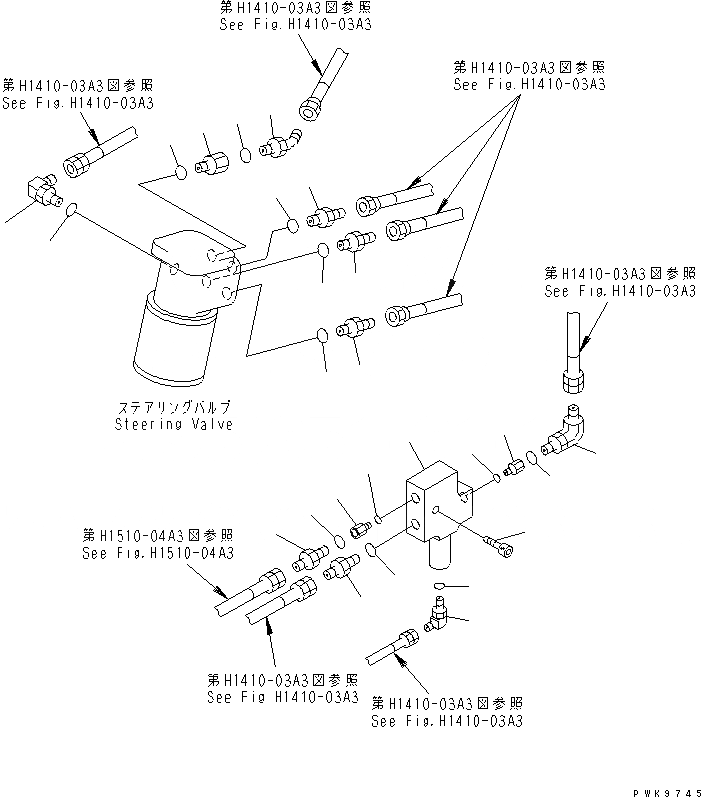 第H1410-03A3図参照
See Fig.H1410-03A3

第H1410-03A3図参照
See Fig.H1410-03A3

第H1410-03A3図参照
See Fig.H1410-03A3

第H1410-03A3図参照
See Fig.H1410-03A3

ステアリングバルブ
Steering Valve

第H1510-04A3図参照
See Fig.H1510-04A3

第H1410-03A3図参照
See Fig H1410-03A3

第H1410-03A3図参照
See Fig.H1410-03A3

PWK9745