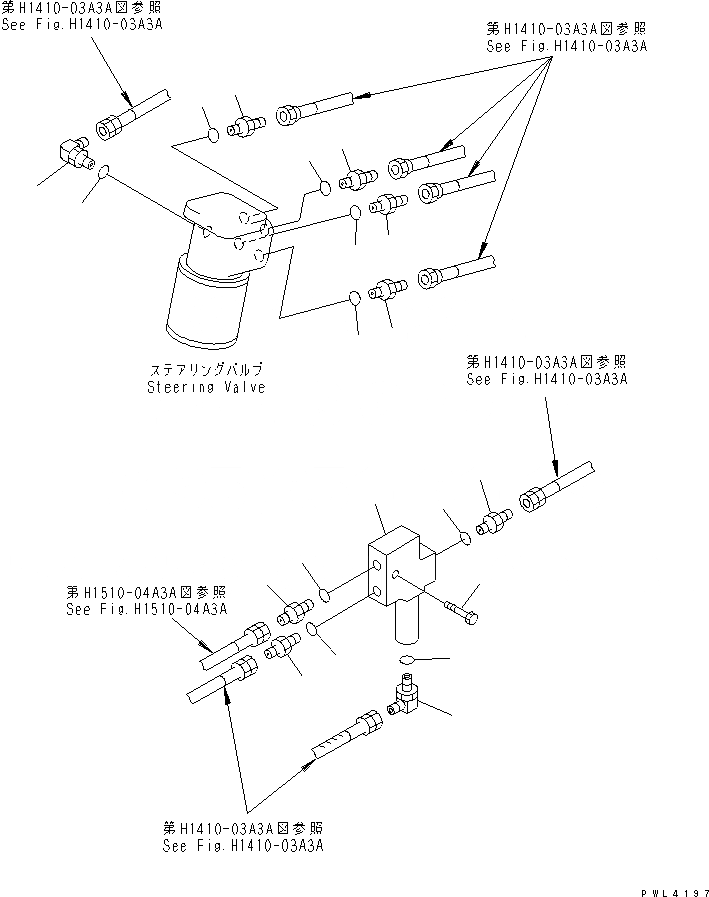 第H1410-03A3A図参照
See Fig.H1410-03A3A

第H1410-03A3A図参照
See Fig.H1410-03A3A

ステアリングバルブ
Steering Valve

第H1410-03A3A図参照
See Fig.H1410-03A3A

第H1510-04A3A図参照
See Fig.H1510-04A3A

第H1410-03A3A図参照
See Fig.H1410-03A3A

PWL4197