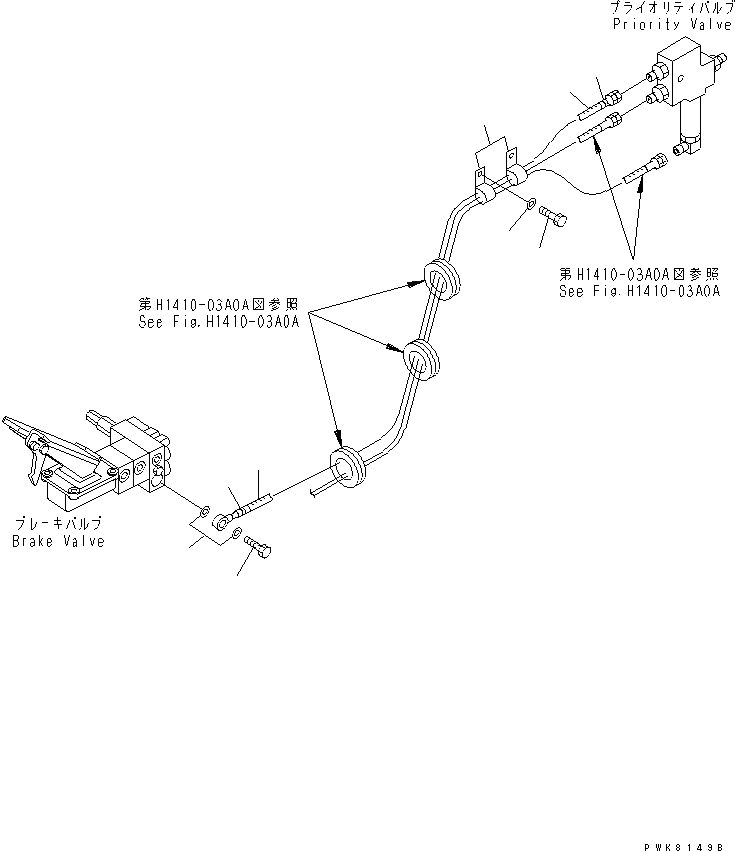 プライオリティバルブ
Priority Valve

第H1410-03A0A図参照
See Fig.H1410-03A0A

第H1410-03A0A図参照
See Fig.H1410-03A0A

ブレーキバルブ
Brake Valve

PWK8149B