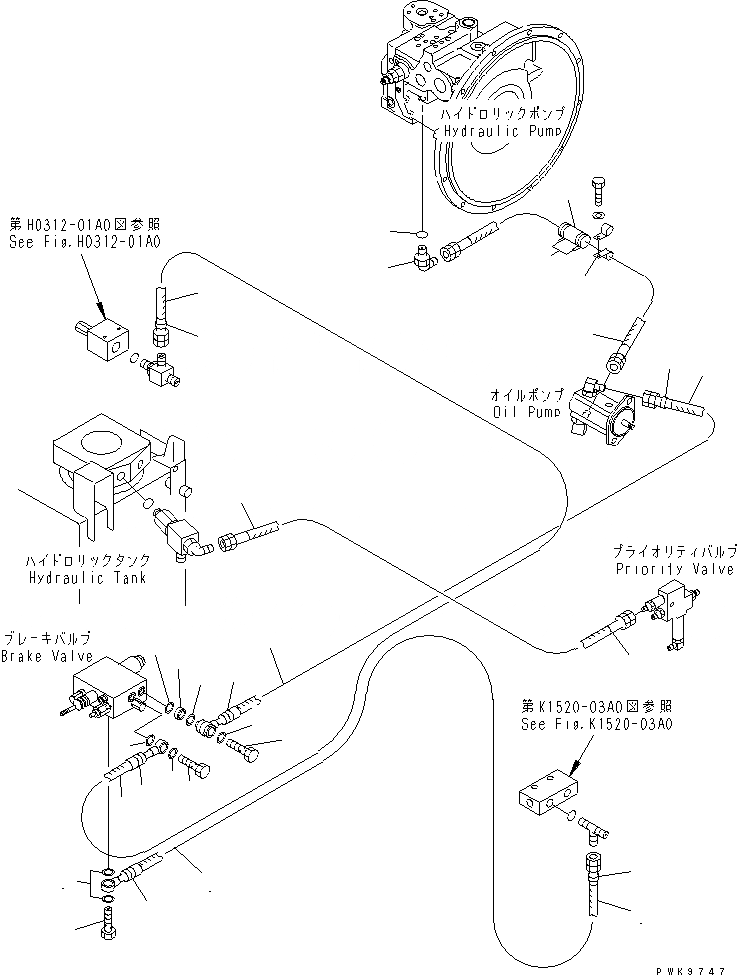 ハイドロリックポンプ
Hydraulic Pump

第H0312-01A0図参照
See Fig.H0312-01A0

オイルポンプ
Oil Pump

ハイドロリックタンク
Hydraulic Tank

プライオリティバルブ
Priority Valve

ブレーキバルブ
Brake Valve

第K1520-03A0図参照
See Fig.K1520-03A0

PWK9747