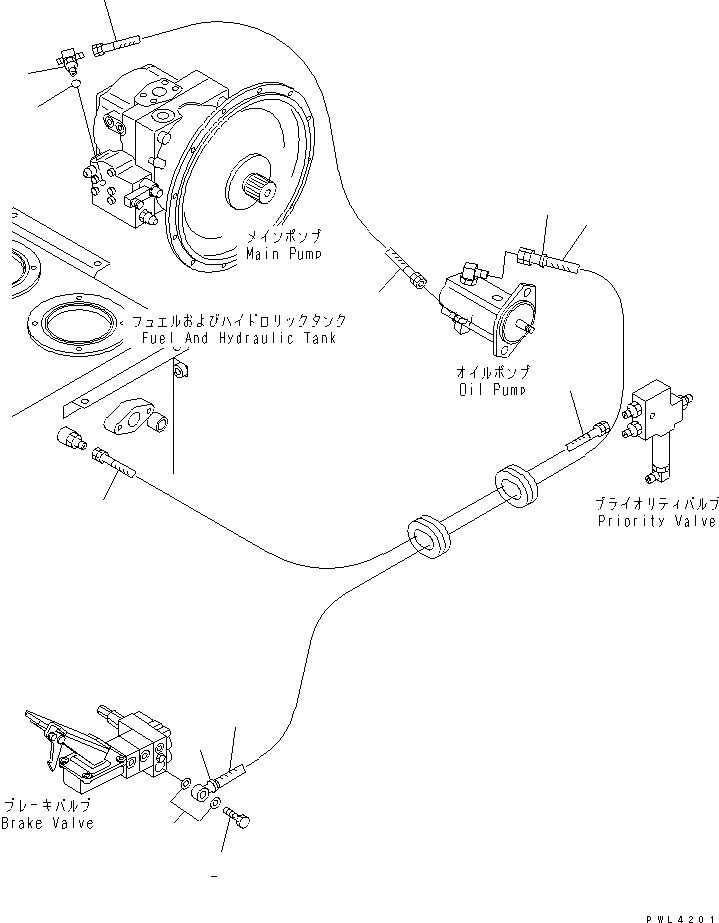 メインポンプ
Main Pump

フュエルおよびハイドロリックタンク
Fuel And Hydraulic Tank

オイルポンプ
Oil Pump

プライオリティバルブ
Priority Valve

ブレーキバルブ
Brake Valve

PWL4201