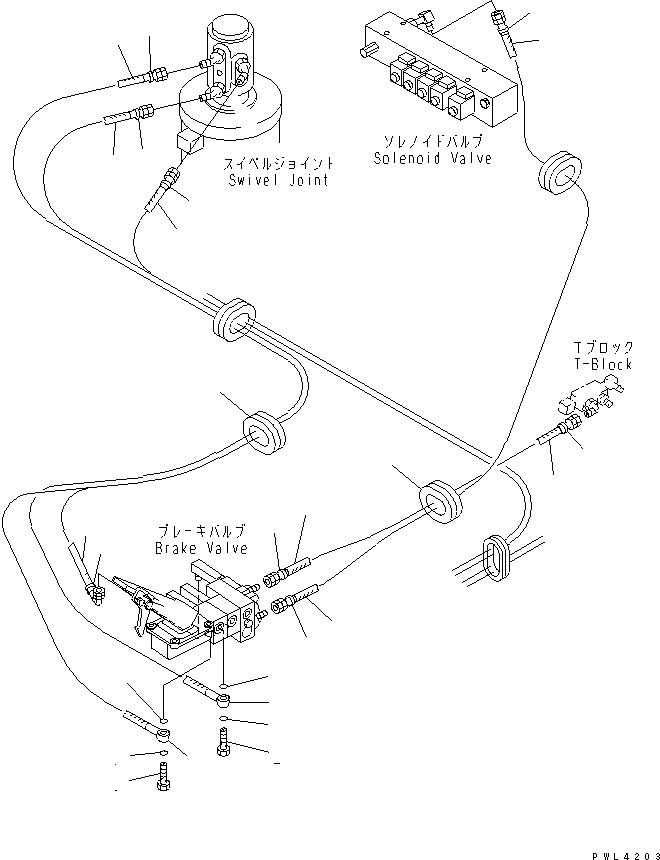 スイベルジョイント
Swivel Joint

ソレノイドバルブ
Solenoid Valve

Tブロック
T-Block

ブレーキバルブ
Brake Valve

PWL4203