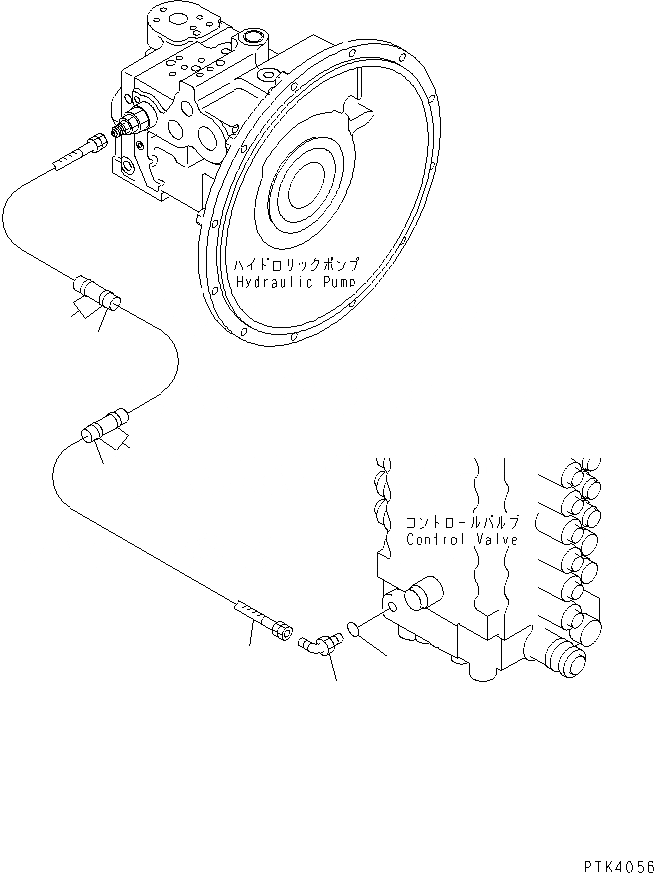 ハイドロリックポンプ
Hydraulic Pump

コントロールバルブ
Control Valve

PTK4056