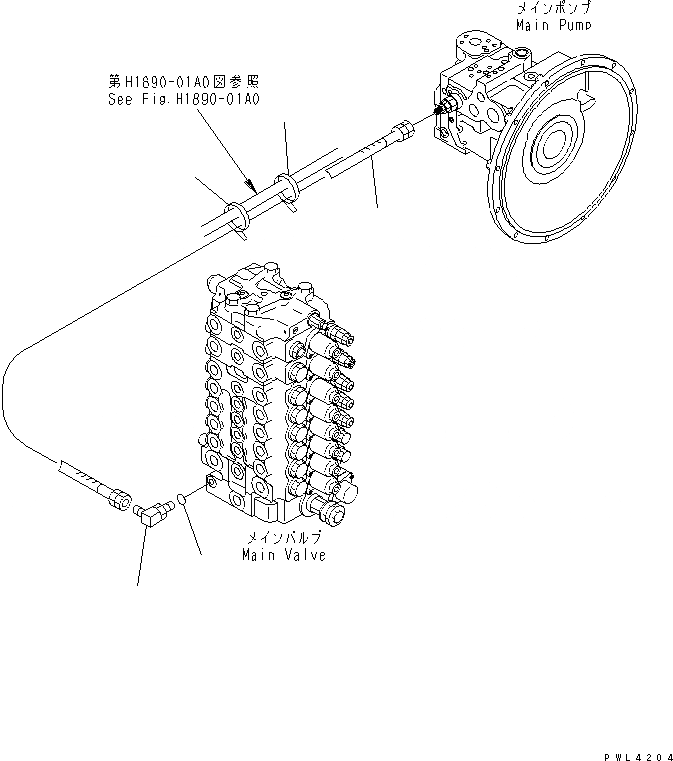 メインポンプ
Main Pump

第H1690-01A0図参照
See Fig.H1890-01A0

メインバルブ
Main Valve

PWL4204