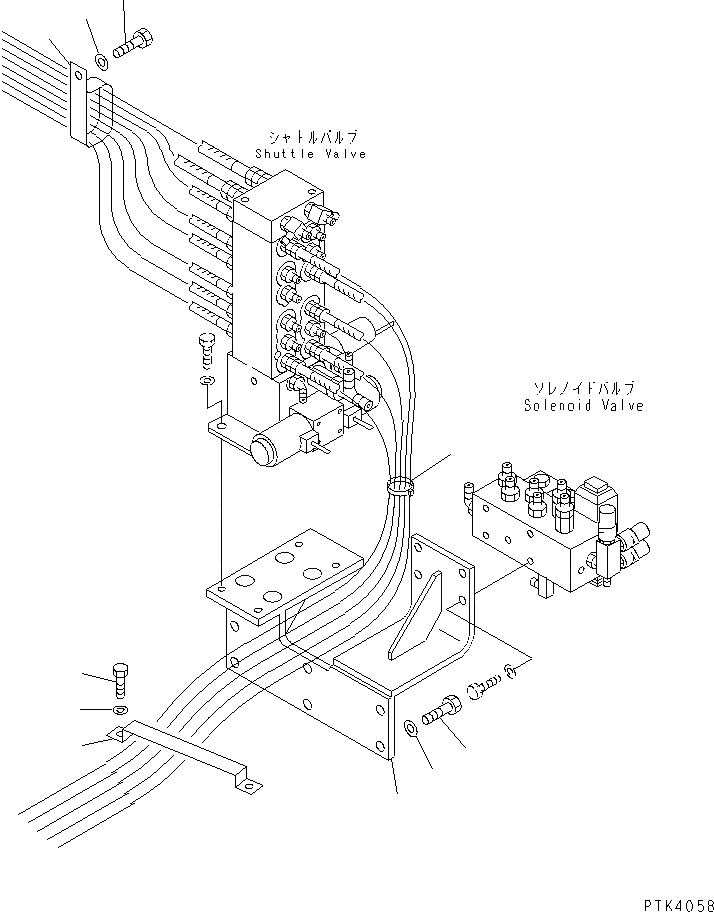 シャトルバルブ
Shuttle Valve

ソレノイドバルブ
Solenoid Valve

PTK4058