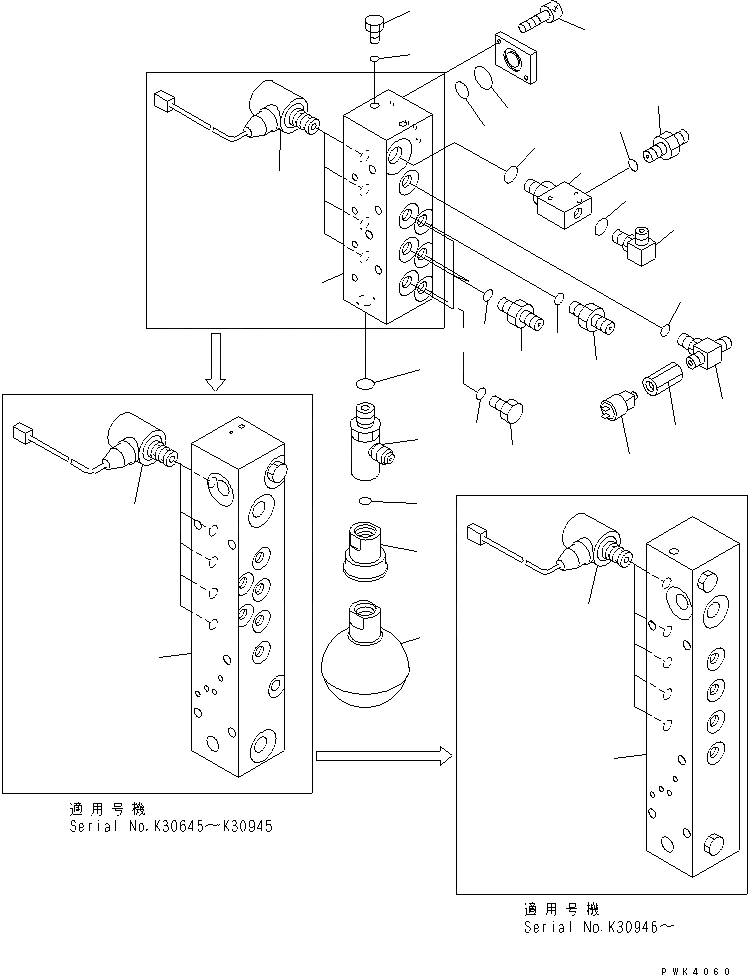 適用号機
Serial No.K30645～K30945

適用号機
Serial No.K30946～

PWK4060