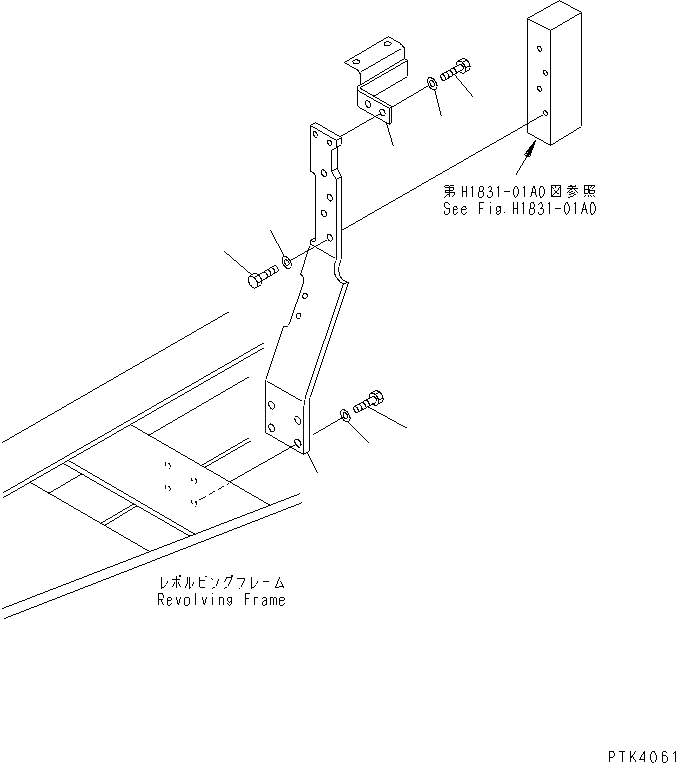 第H1831-01A0図参照
See Fig.H1831-01A0

レボルビングフレーム
Revolving Frame

PTK4061