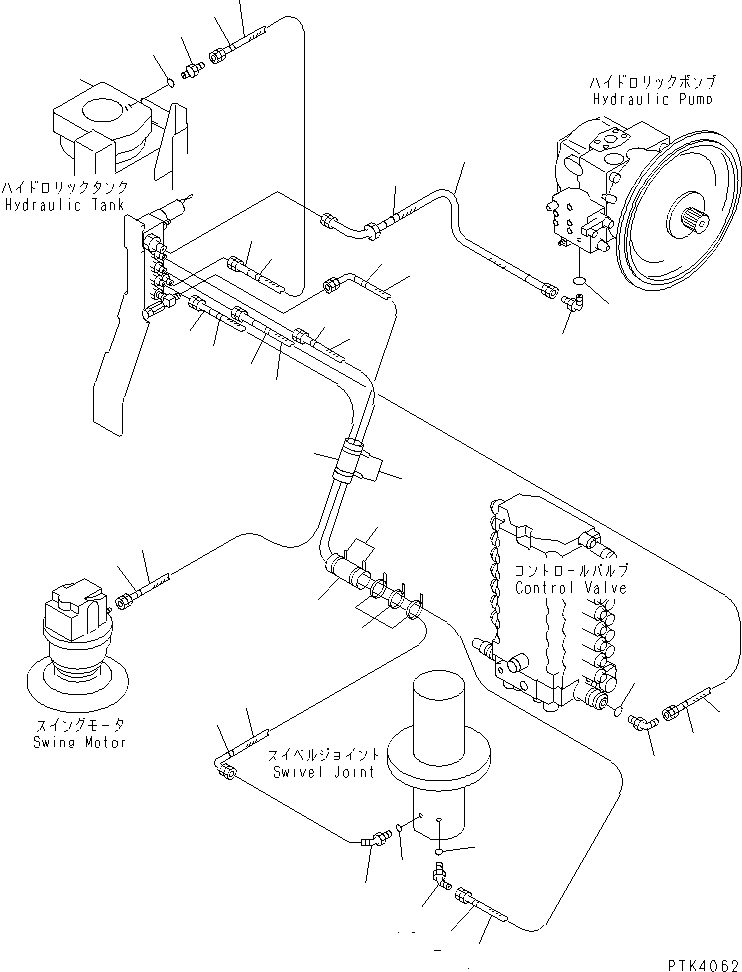 ハイドロリックポンプ
Hydraulic Pump

ハイドロリックタンク
Hydraulic Tank

コントロールバルブ
Control Valve

スイングモータ
Swing Motor

スイベルジョイント
Swivel Joint

PTK4062