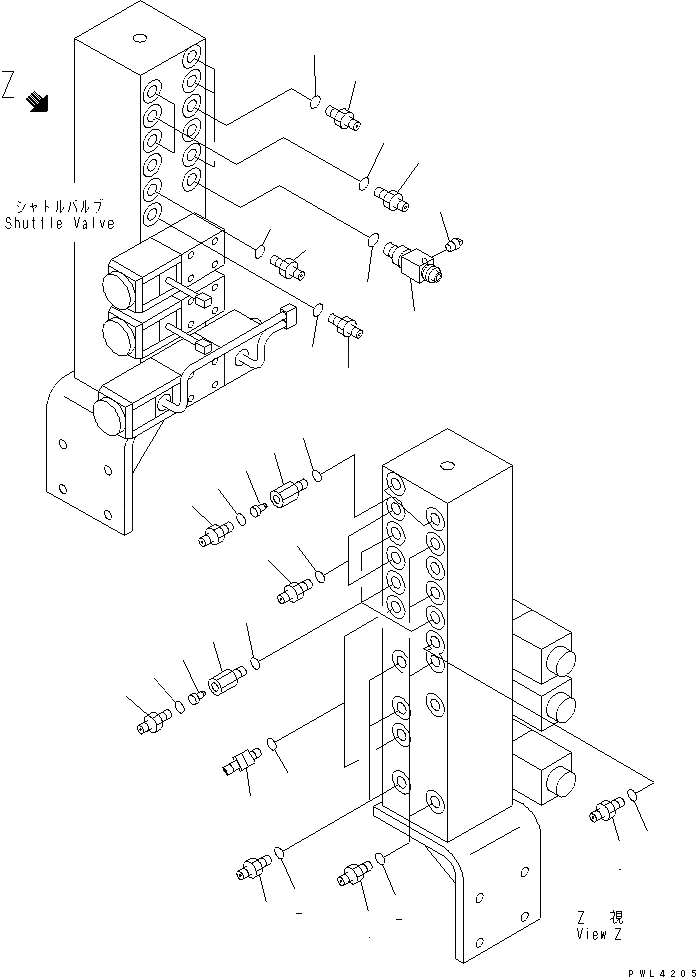 Z

シャトルバルブ
Shuttle Valve

Z 視
View Z

PWL4205