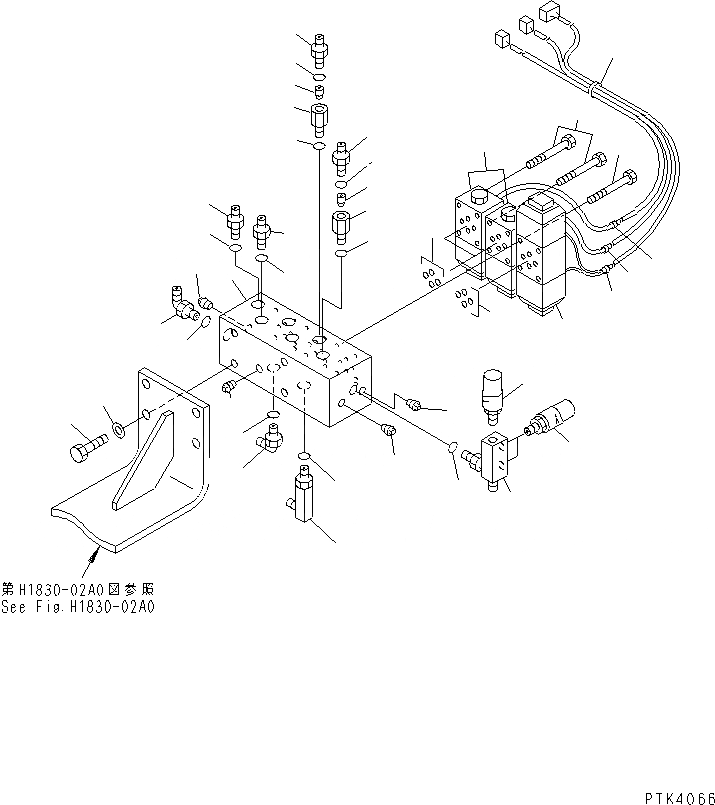 第H1830-02A0図参照
See Fig.H1830-02A0

PTK4066