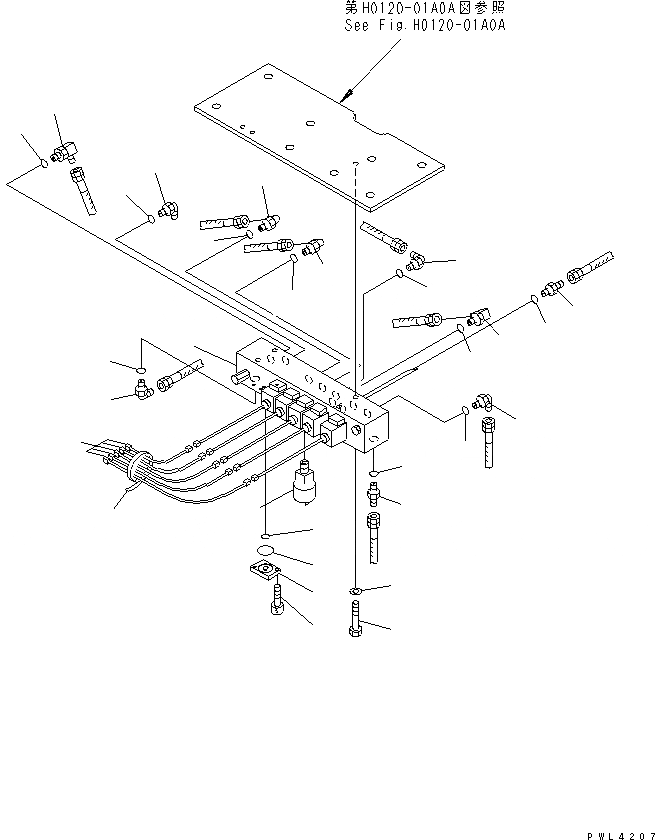 第H0120-01A0A図参照
See Fig.H0120-01A0A

PWL4207