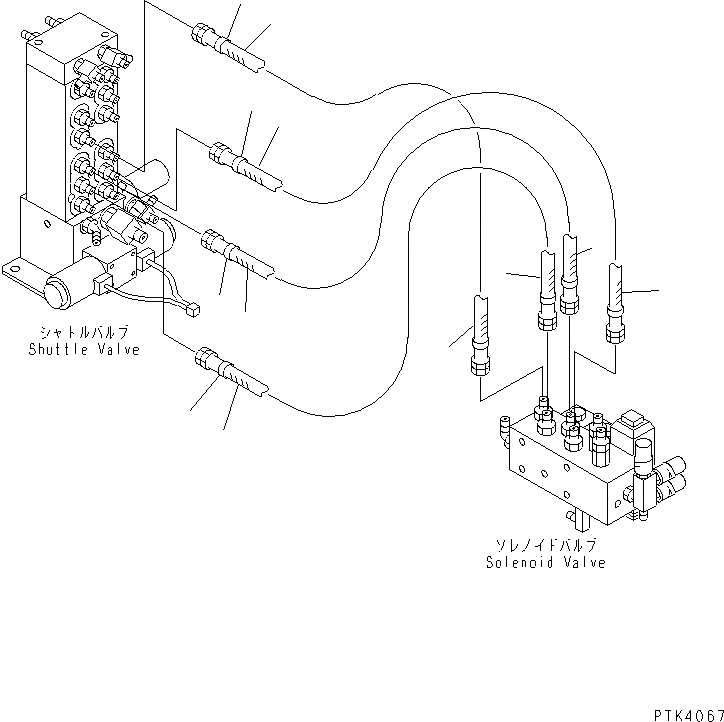 シャトルバルブ
Shuttle Valve

ソレノイドバルブ
Solenoid Valve

PTK4067