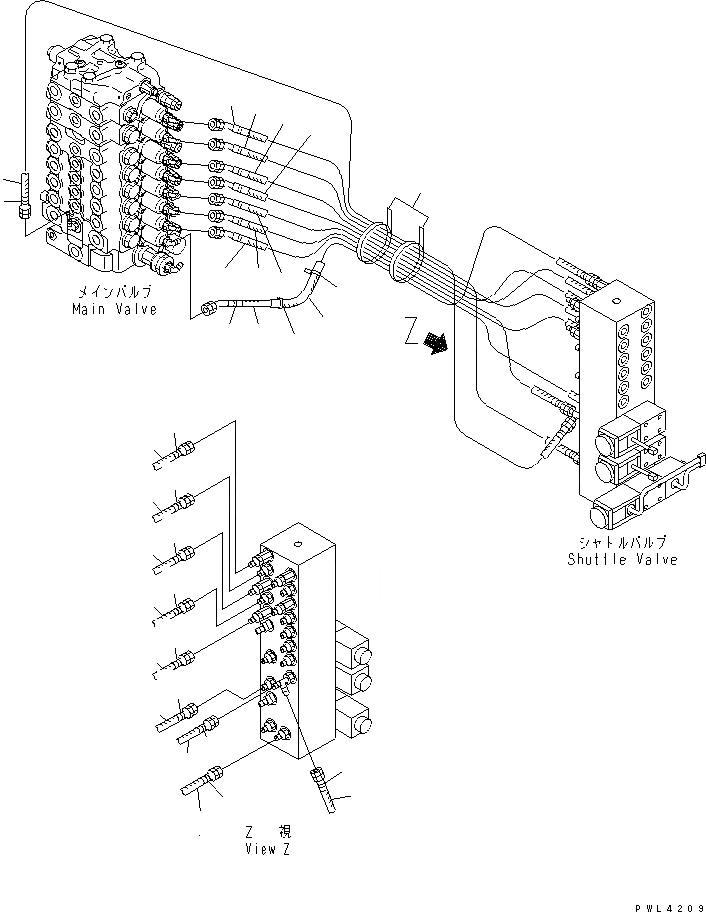 メインバルブ
Main Valve

Z

シャトルバルブ
Shuttle Valve

Z 視
View Z

PWL4209