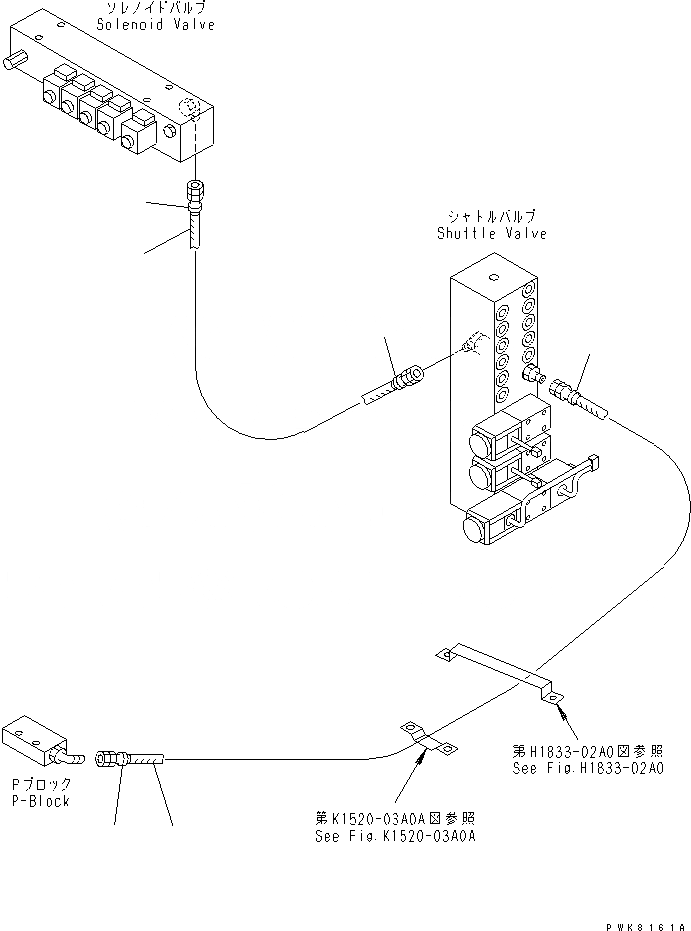 ソレノイドバルブ
Solenoid Valve

シャトルバルブ
Shuttle Valve

第H1833-02A0図参照
See Fig.H1833-02A0

Pブロック
P-Block

第K1520-03A0A図参照
See Fig.K1520-03A0A

PWK8161A