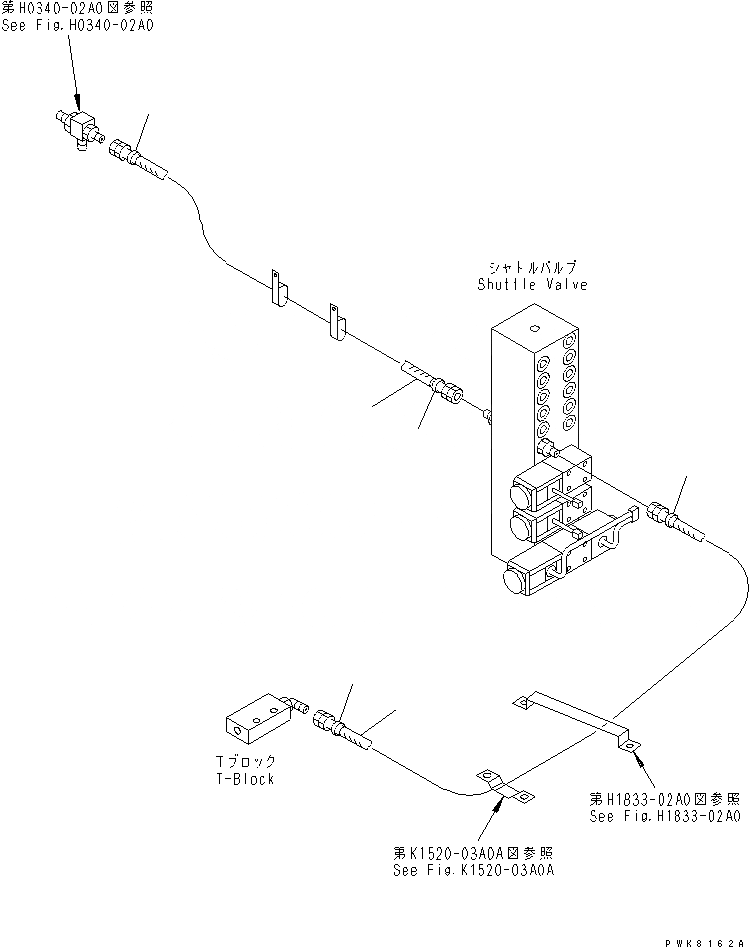 第H0340-02A0図参照
See Fig.H0340-02A0

シャトルバルブ
Shuttle Valve

Tブロック
T-Block

第H1833-02A0図参照
See Fig.H1833-02A0

第K1520-03A0A図参照
See Fig.K1520-03A0A

PWK8162A