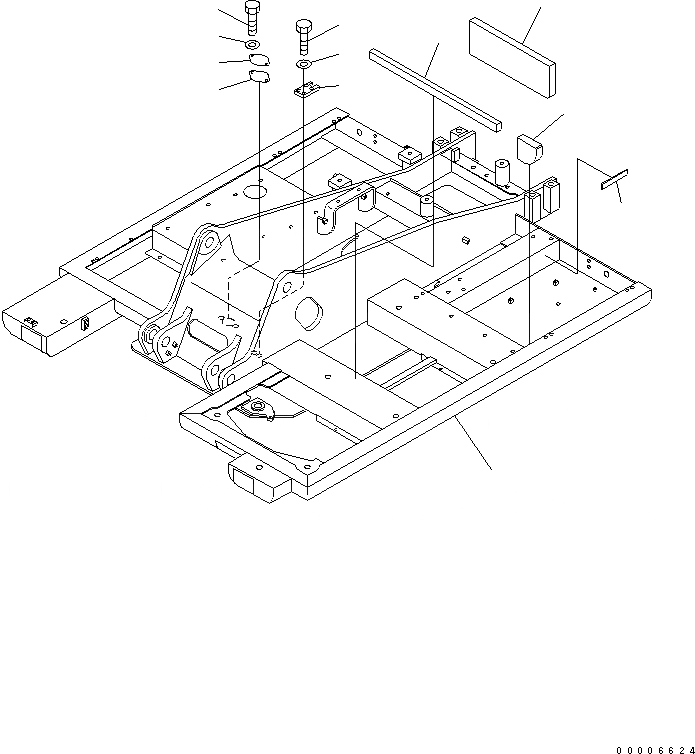 00006624