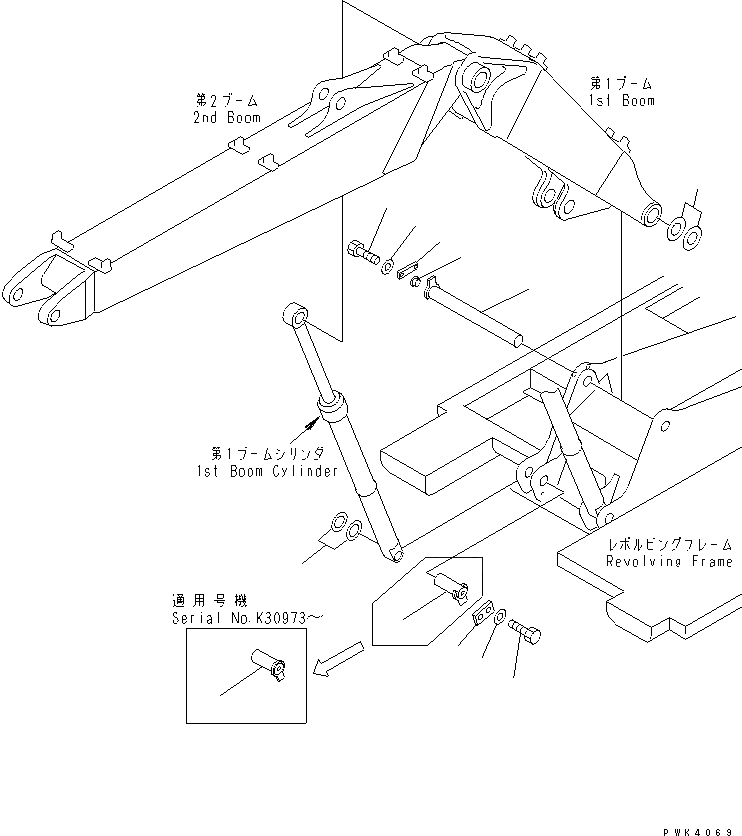 第2ブーム
2nd Boom

第1ブーム
1st Boom

第1ブームシリンダ
1st Boom Cylinder

レボルビングフレーム
Revolving Frame

適用号機
Serial No.K30973~

PWK4069