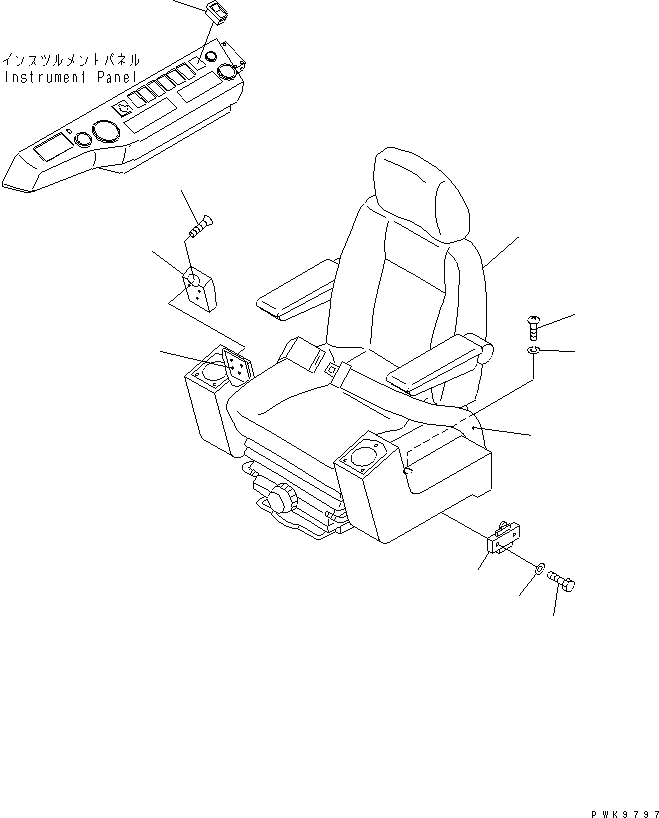 インスツルメントパネル
Instrument Panel

PWK9797