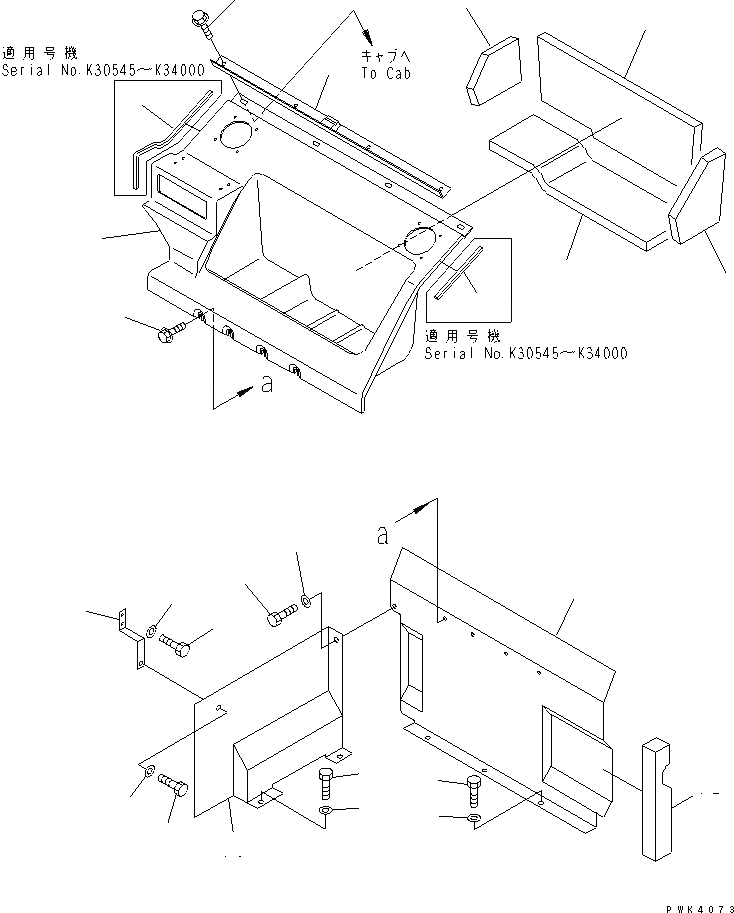 適用号機
Serial No.K30545~K34000

キャブへ
To Cab

適用号機
Serial No.K30545~K34000

a

a

PWK4073