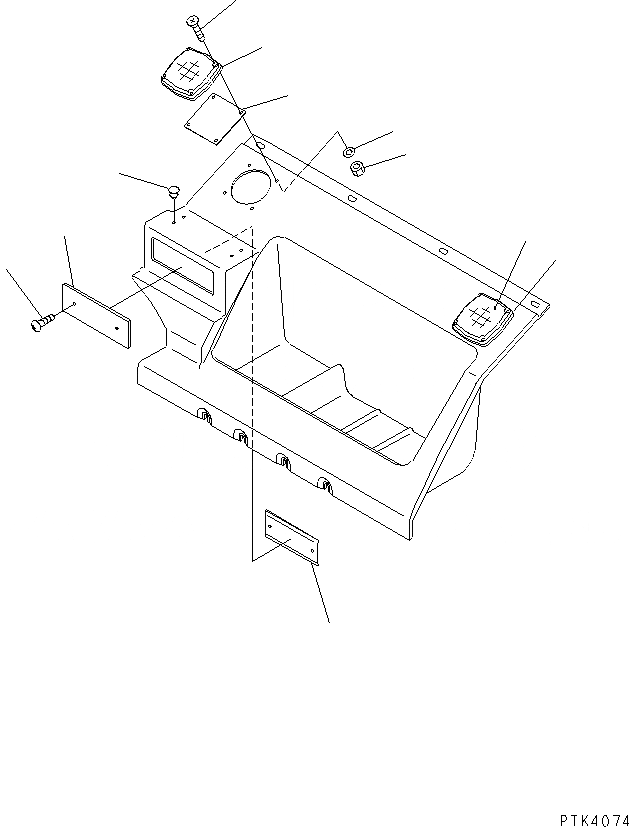 PTK4074