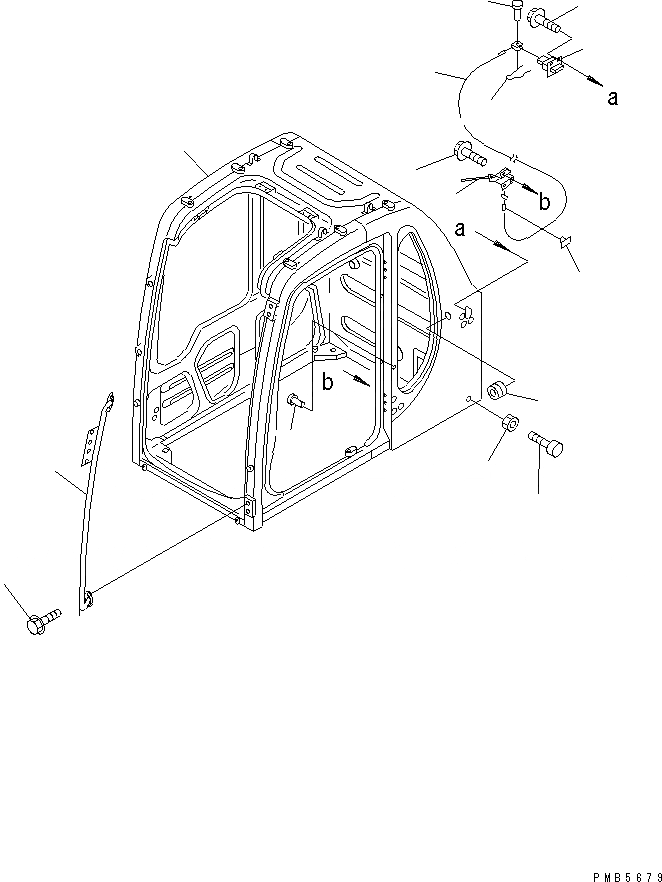 a
b
a
b
PMB5679