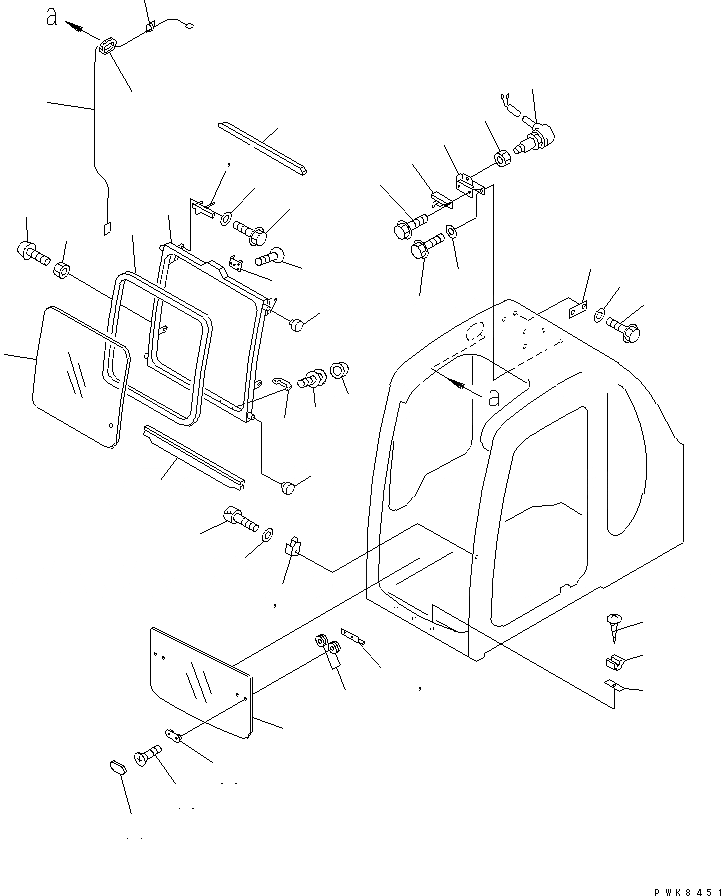 a

a

PWK8451