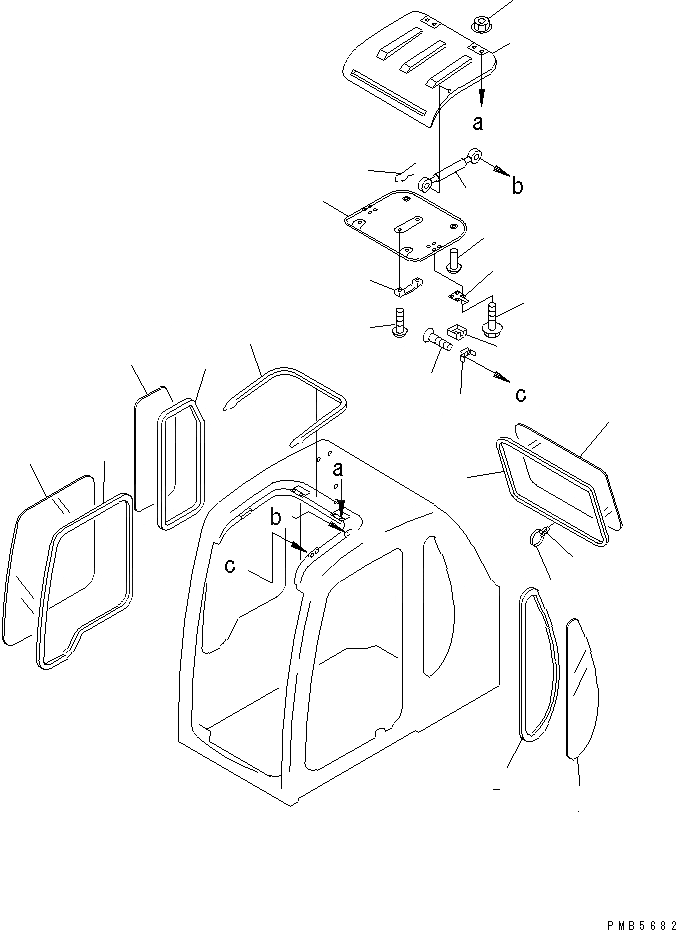 a

b

c

a

b

c

PMB5682