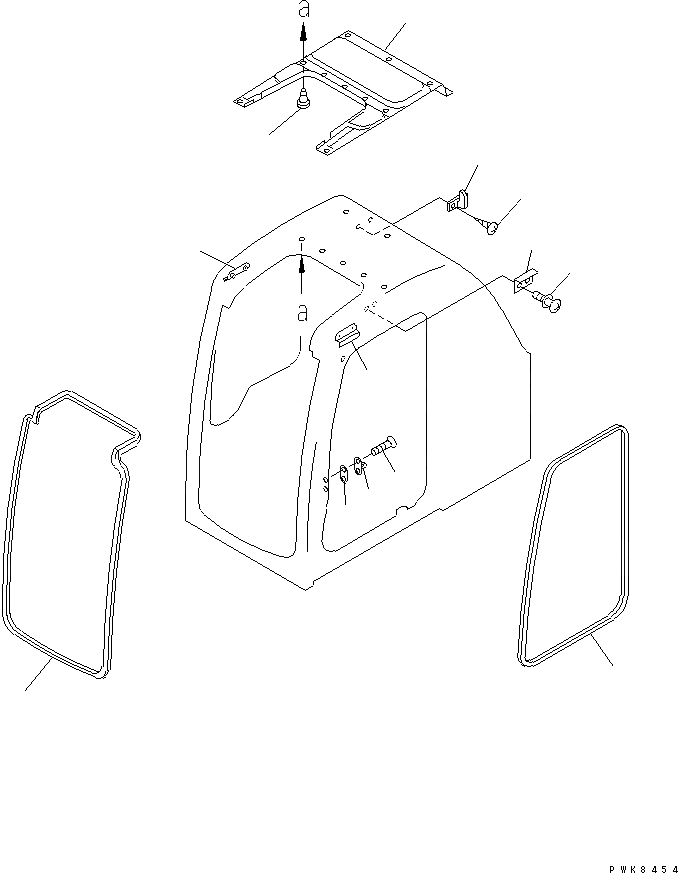 a
a
PWK8454