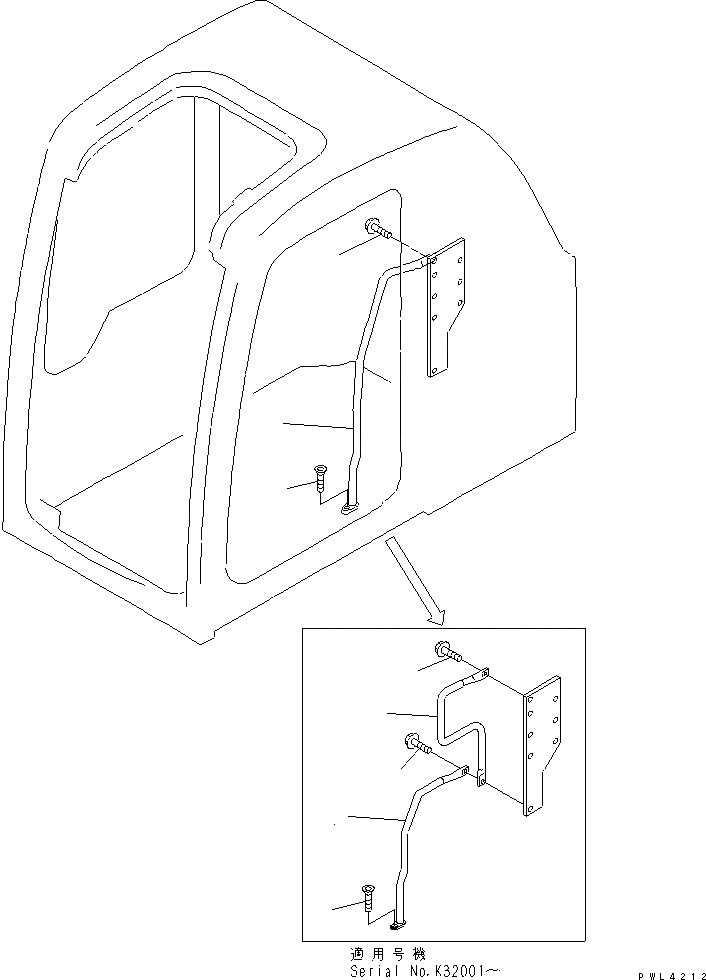 適用号機
Serial No.K32001～

PWL4212