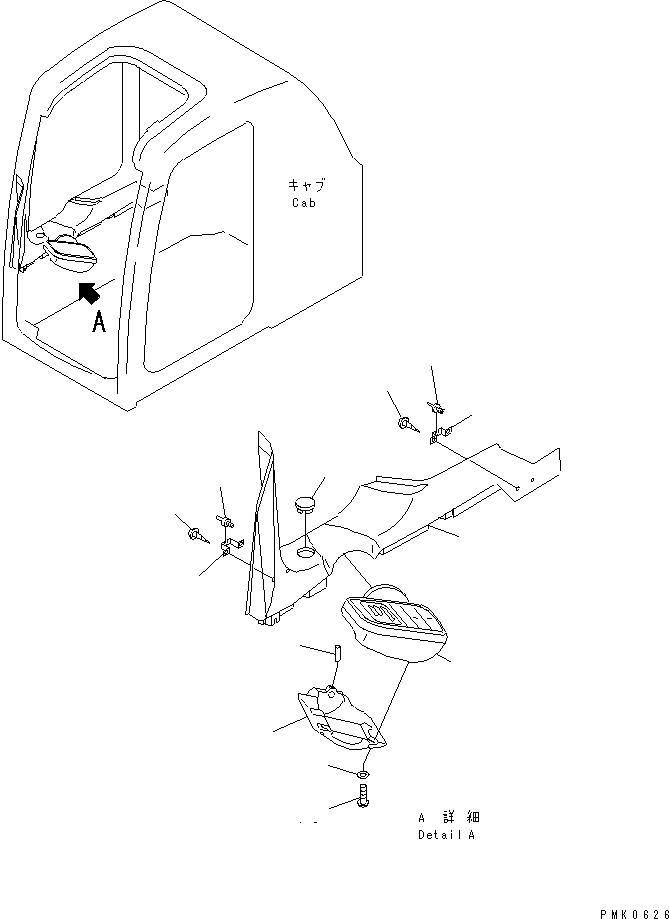 キャブ
Cab

A

A 詳細
Detail A

PMK0626