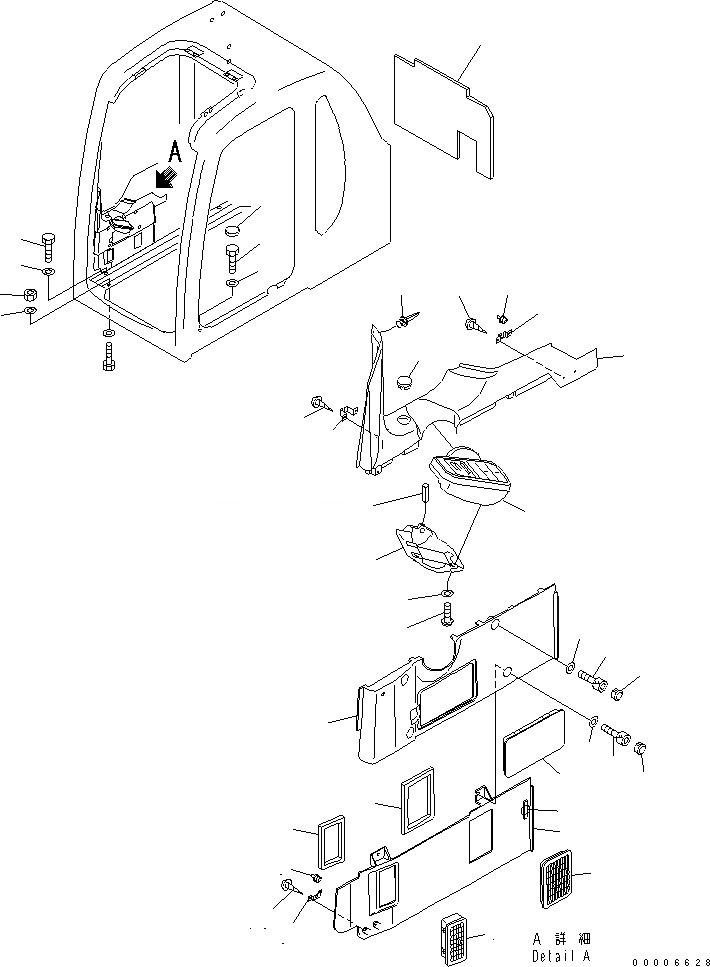 A

A 詳 細
Detail A

00006628