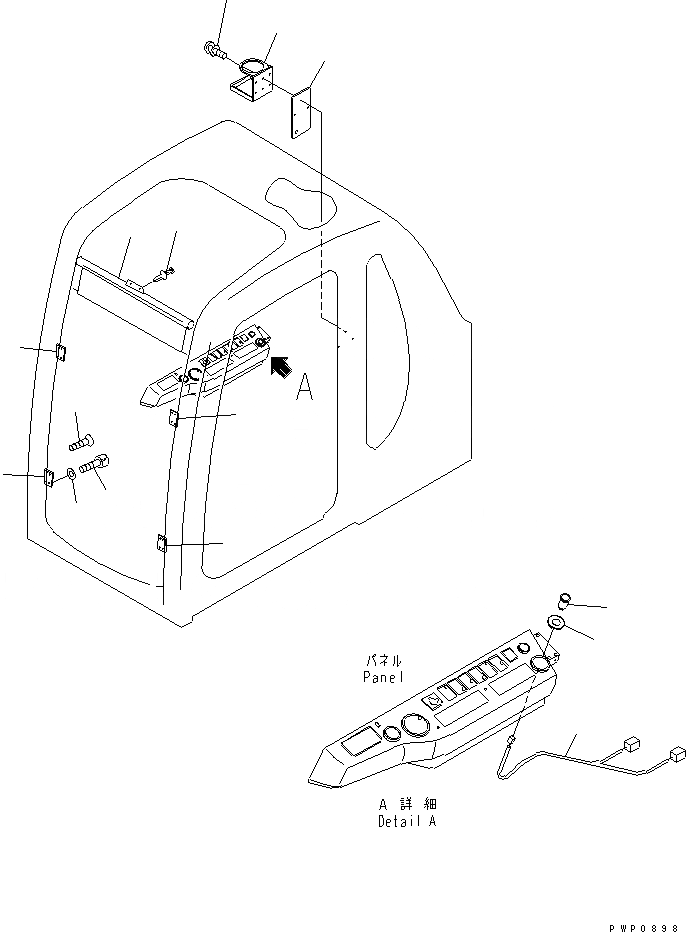 A

パネル
Panel

A 詳細
Detail A

PWP0898