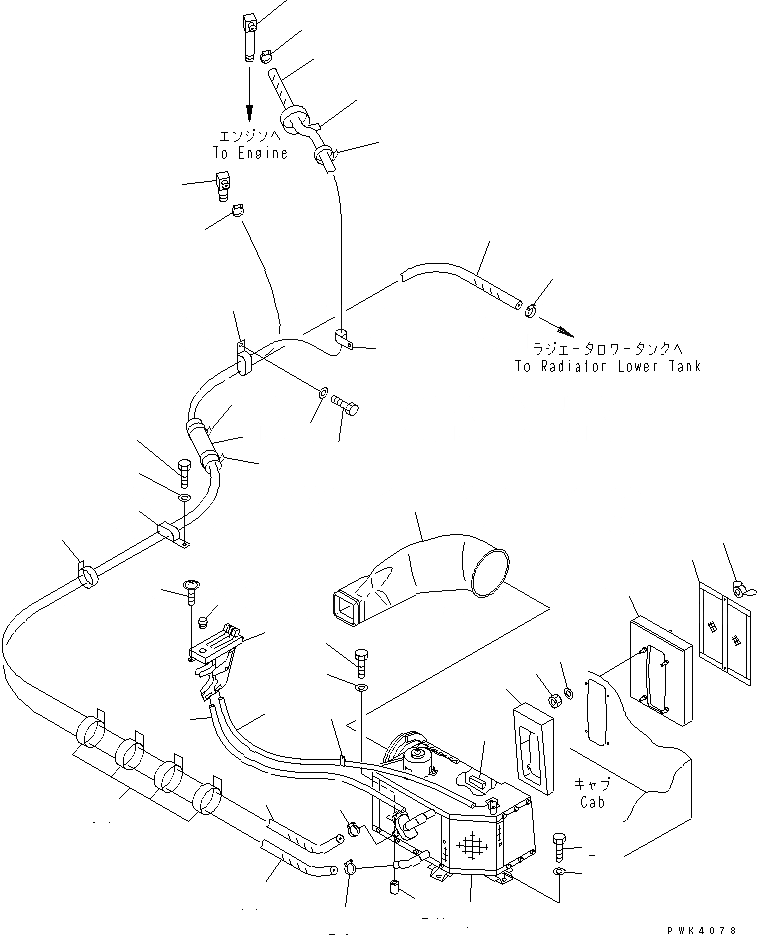 エンジンへ
To Engine

ラジエータロワータンクへ
To Radiator Lower Tank

キャブ
Cab

PWK4078