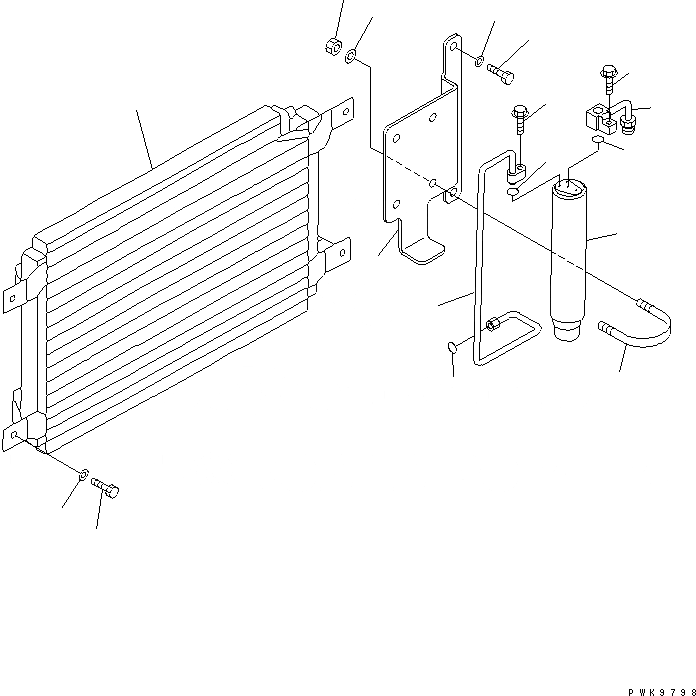 PWK9798