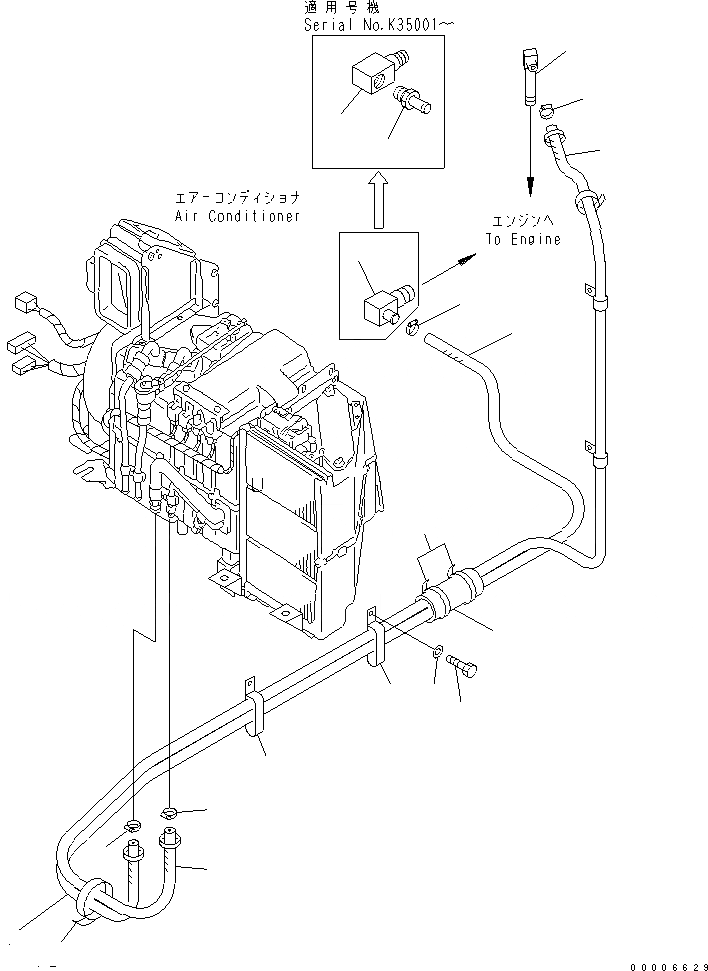 適用号機
Serial No.K35001~

エアーコンディショナ
Air Conditioner

エンジンへ
To Engine

00006629