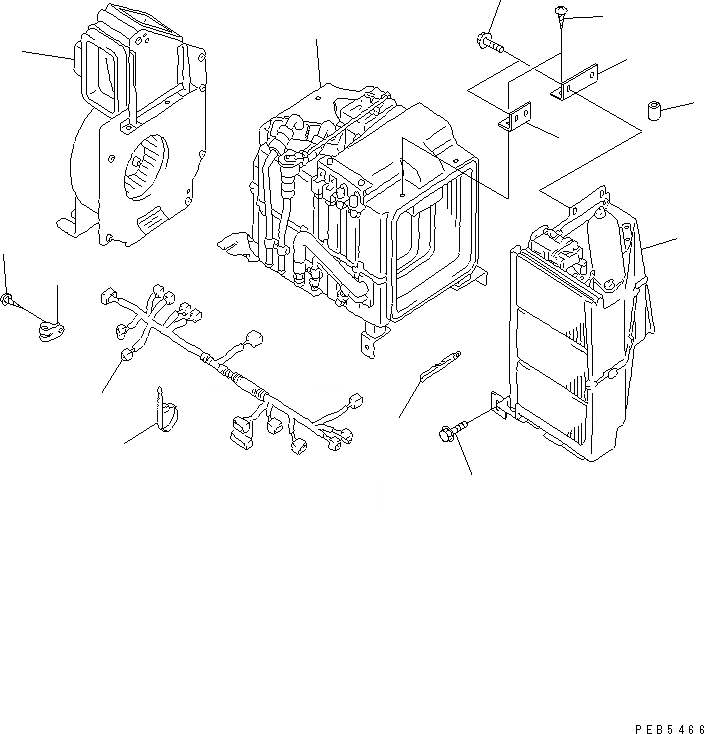 PEB5466