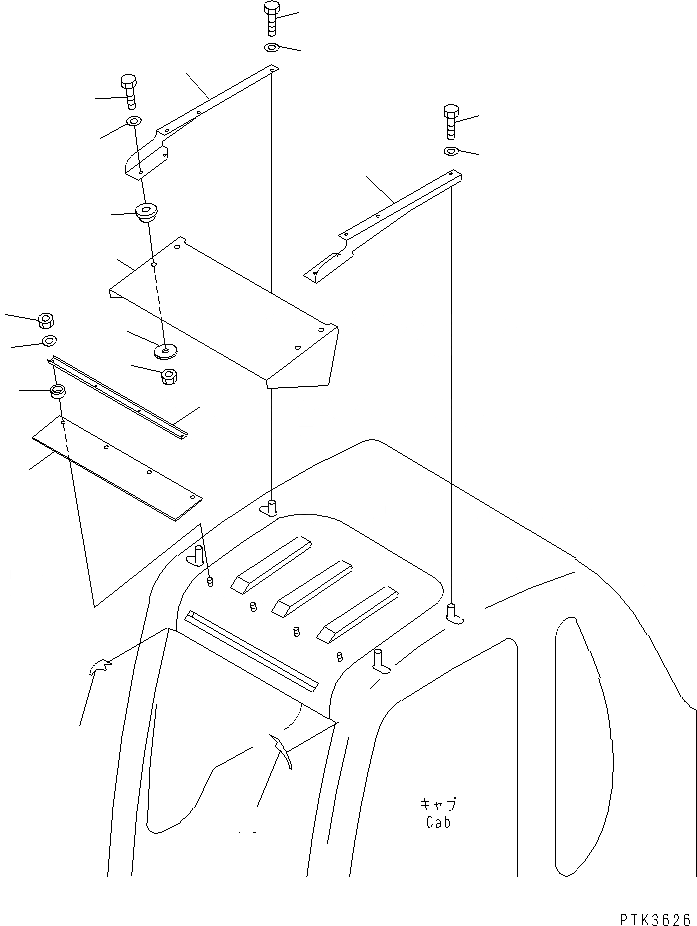 キャブ
Cab

PTK3626