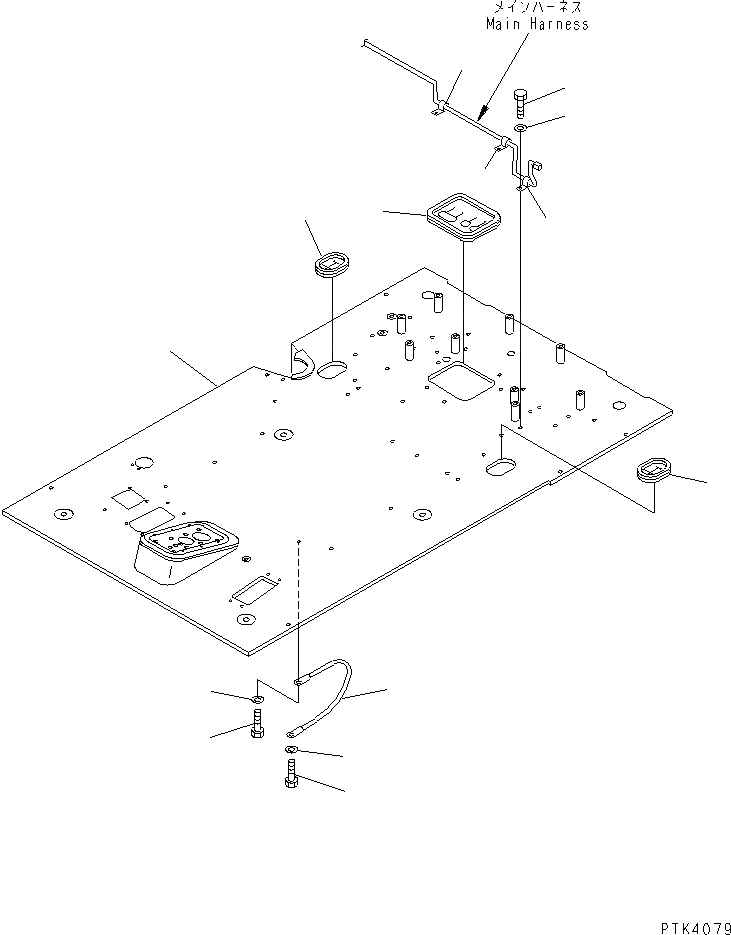 メインハーネス
Main Harness

PTK4079