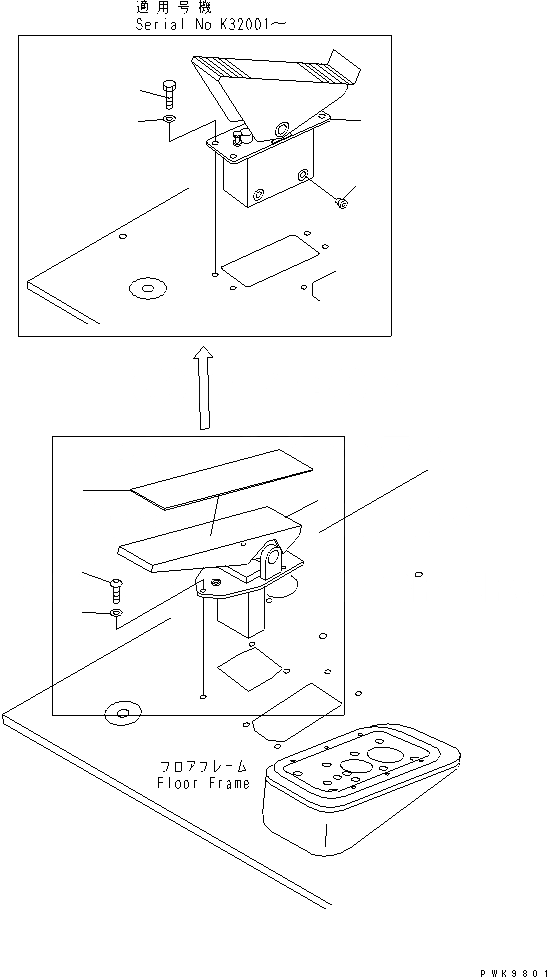 適用号機
Serial No K32001～

フロアフレーム
Floor Frame

PWK9801