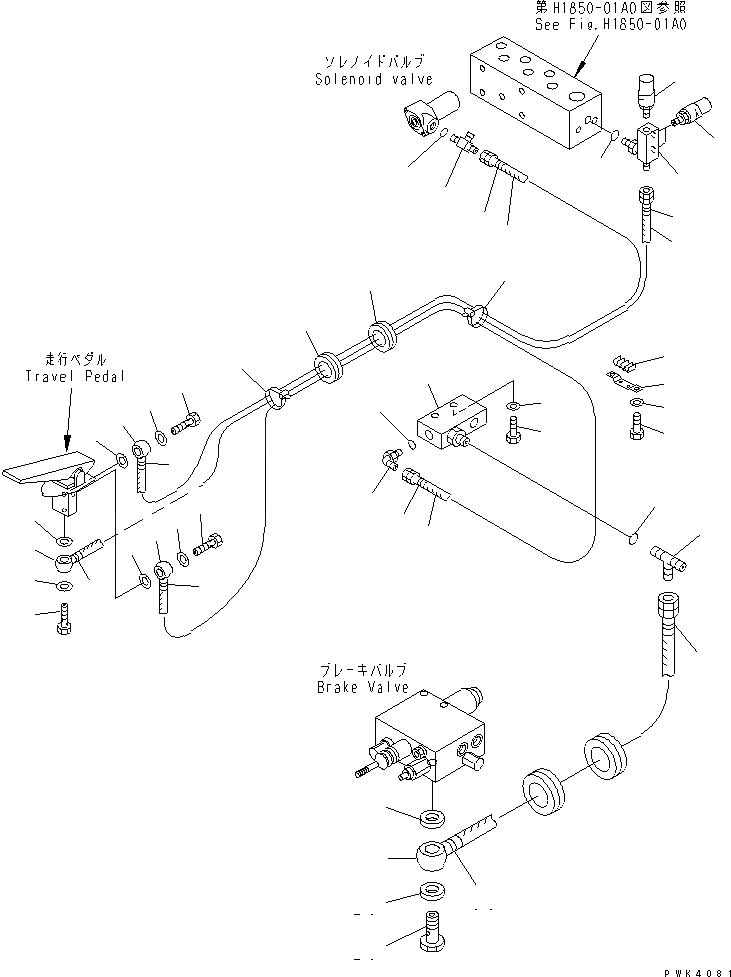 第H1850-01A0図参照
See Fig.H1850-01A0

ソレノイドバルブ
Solenoid valve

走行ペダル
Travel Pedal

ブレーキバルブ
Brake Valve

PWK4081