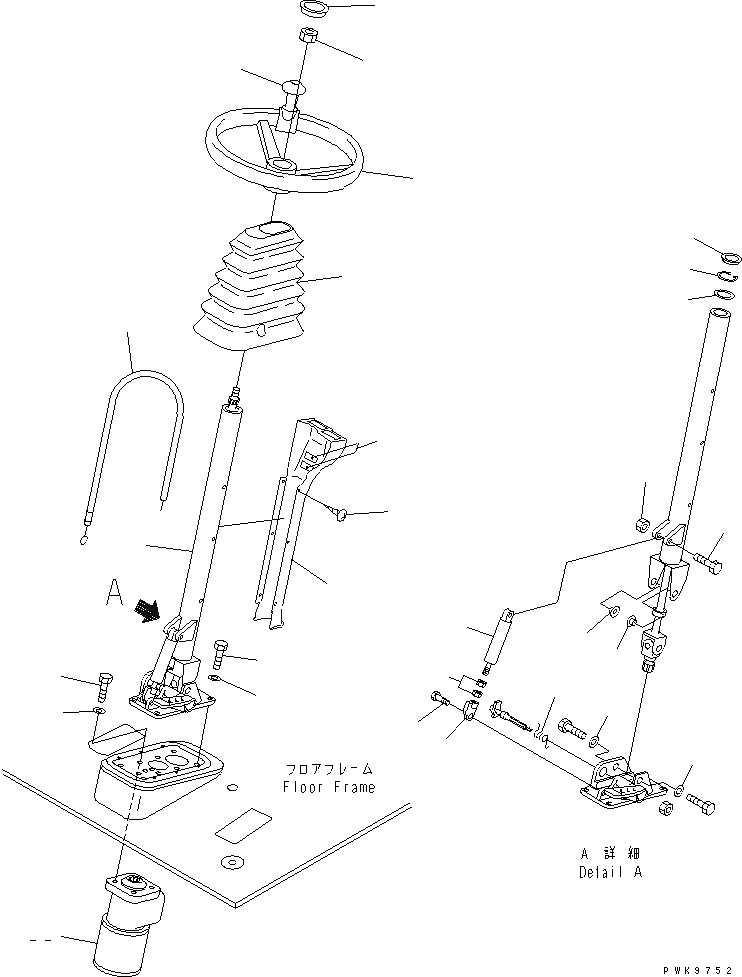 A

フロアフレーム
Floor Frame

A 詳細
Detail A

PWK9752