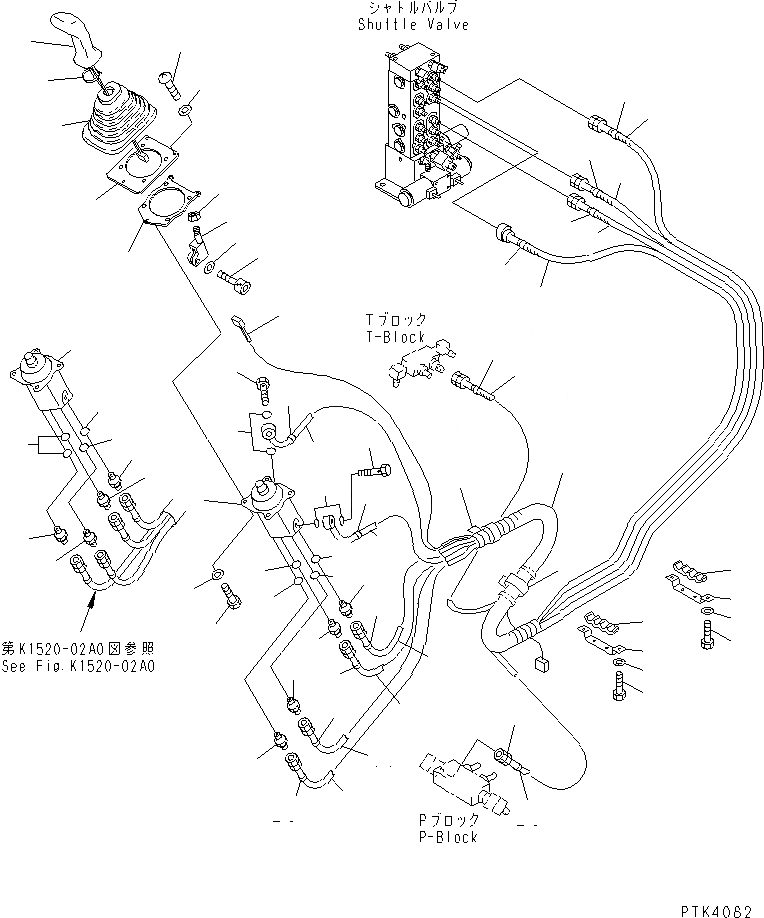 シャトルバルブ
Shuttle Valve

Tブロック
T-Block

第K1520-02A0図参照
See Fig.K1520-02A0

Pブロック
P-Block

PTK4082