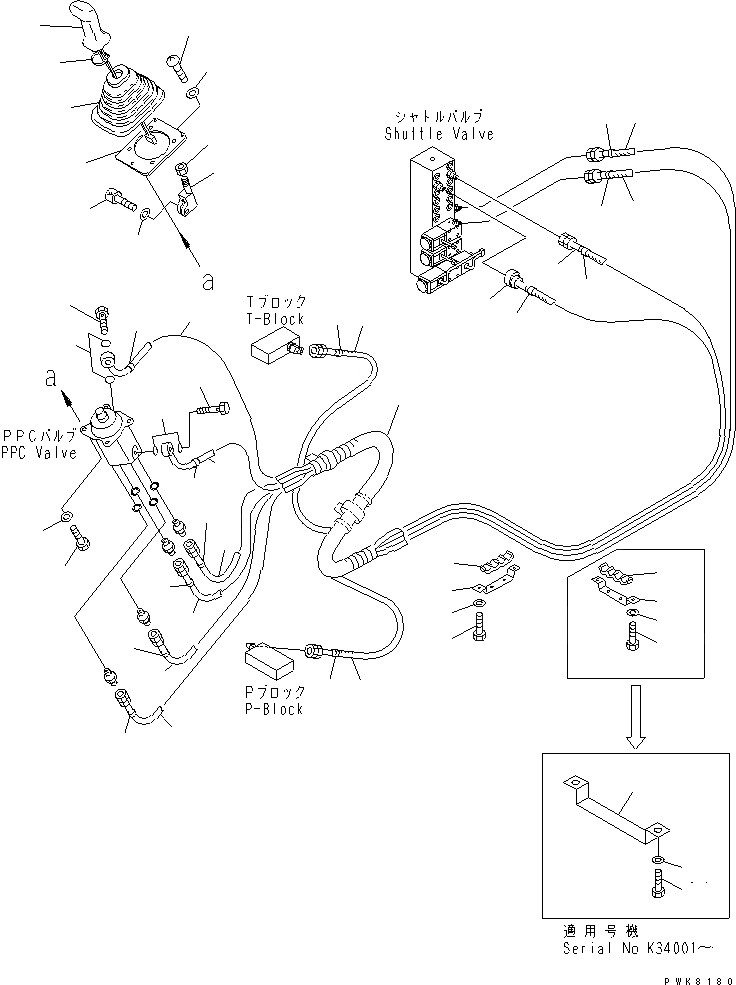 シャトルバルブ
Shuttle Valve

a

Tブロック
T-Block

a

PPCバルブ
PPC Valve

Pブロック
P-Block

適用号機
Serial No K34001～

PWK8180