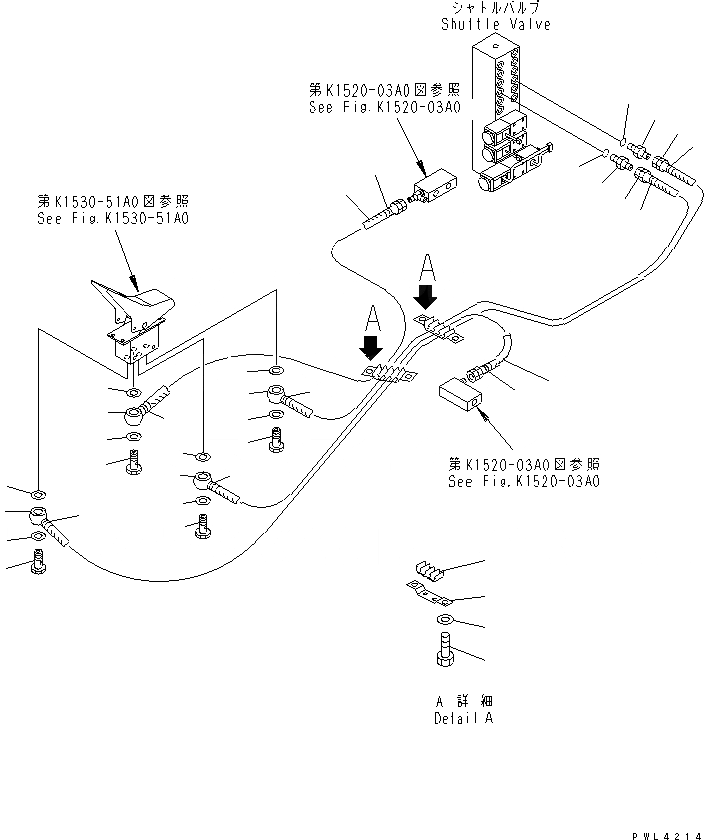 シャトルバルブ
Shuttle Valve

第K1520-03A0図参照
See Fig.K1520-03A0

第K1530-51A0図参照
See Fig.K1530-51A0

A

A

第K1520-03A0図参照
See Fig.K1520-03A0

A 詳細
Detail A

PWL4214